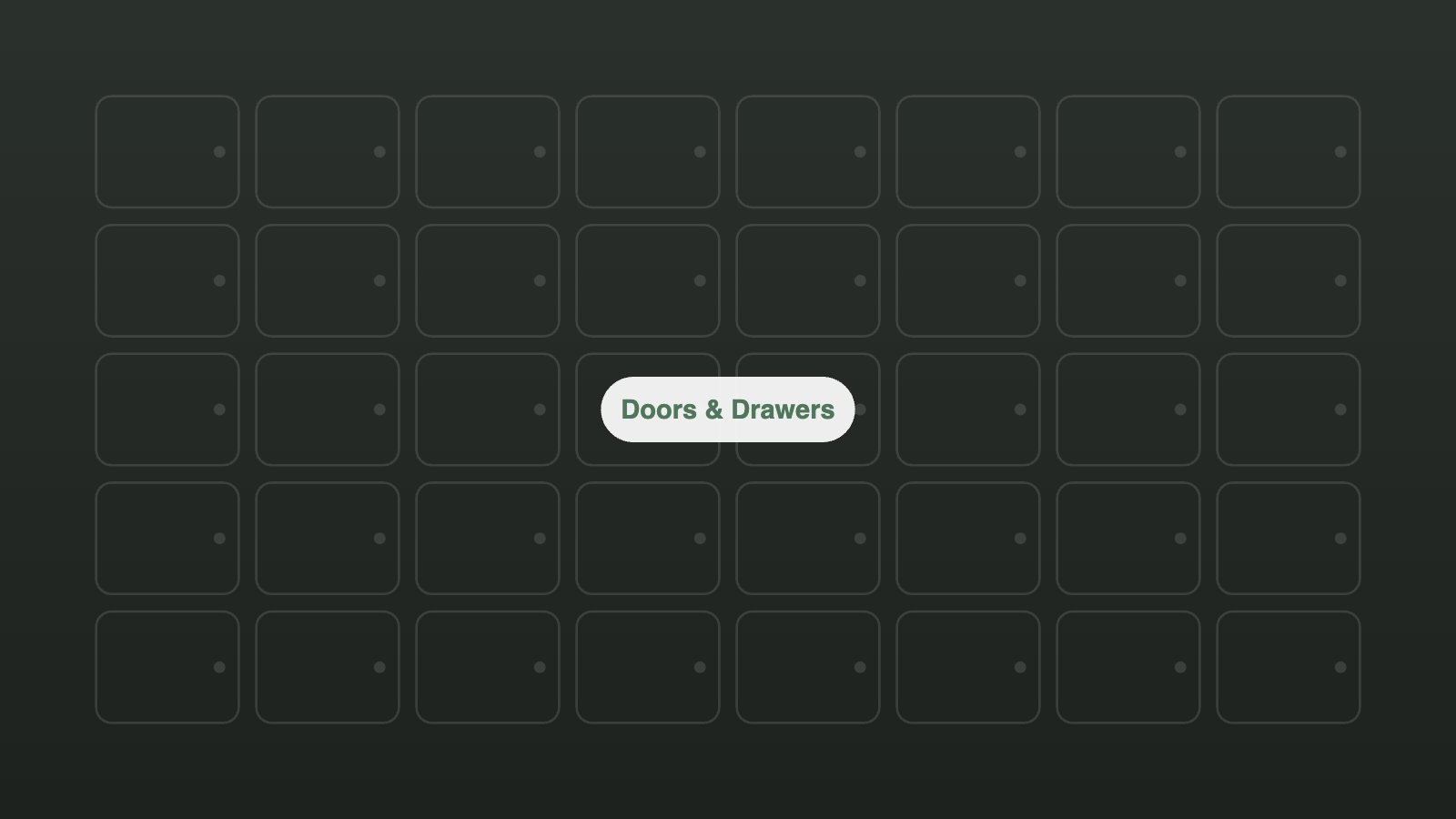 Doors & Drawers